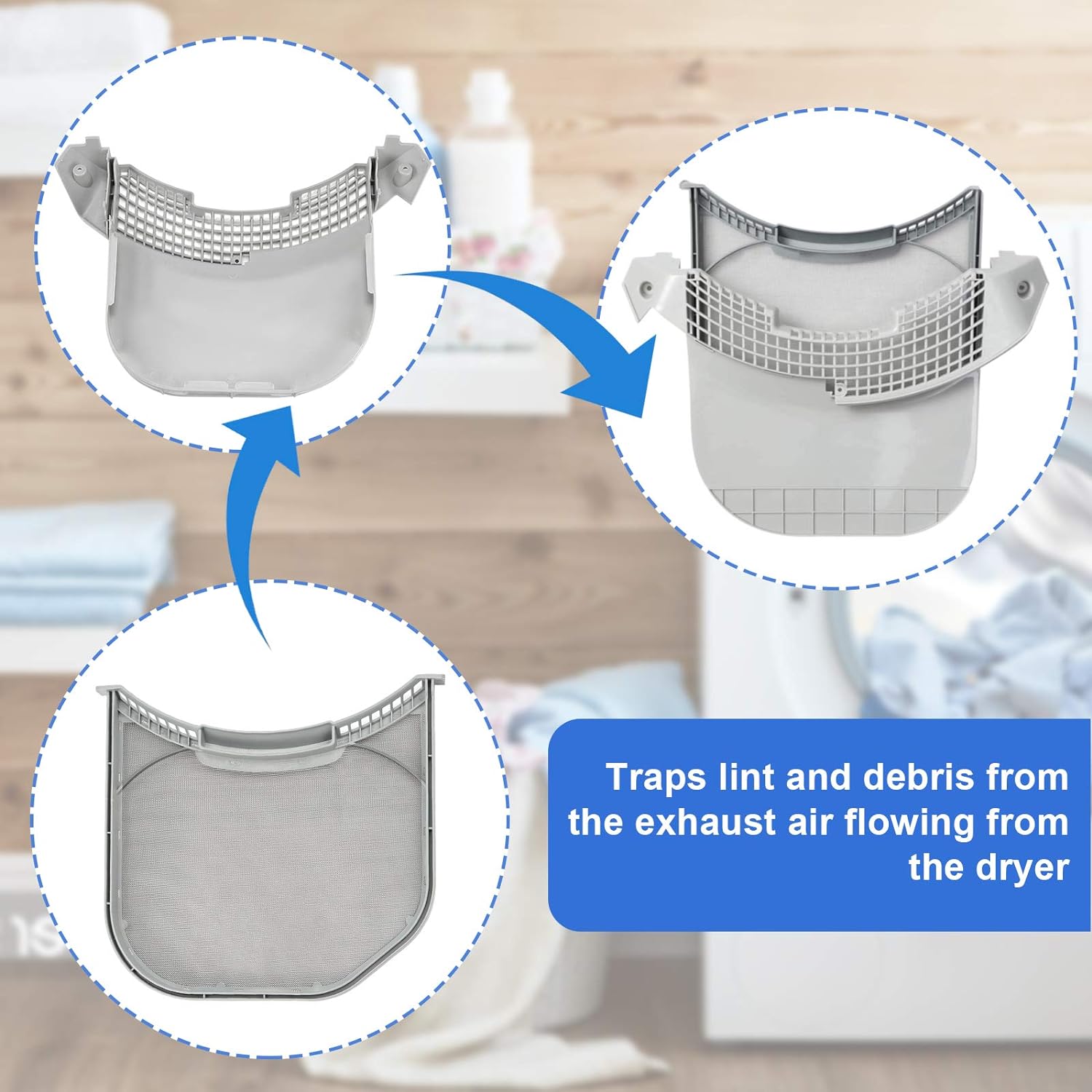 Traps lint and debris from the exhaust air flowing from the dryer