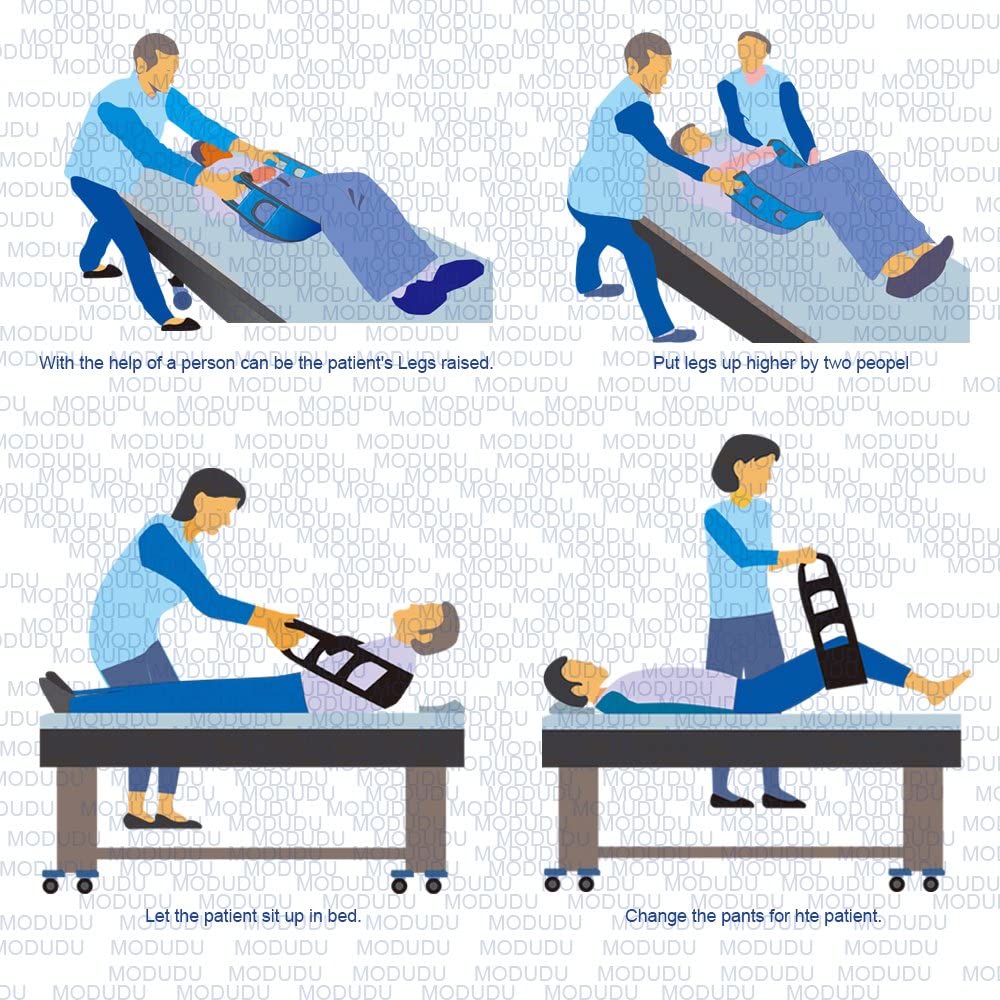 MODUDU

With the help of a person can be the patient's Legs raised.

Put legs up higher by two peopel

Let the patient sit up in bed.

Change the pants for hte patient.