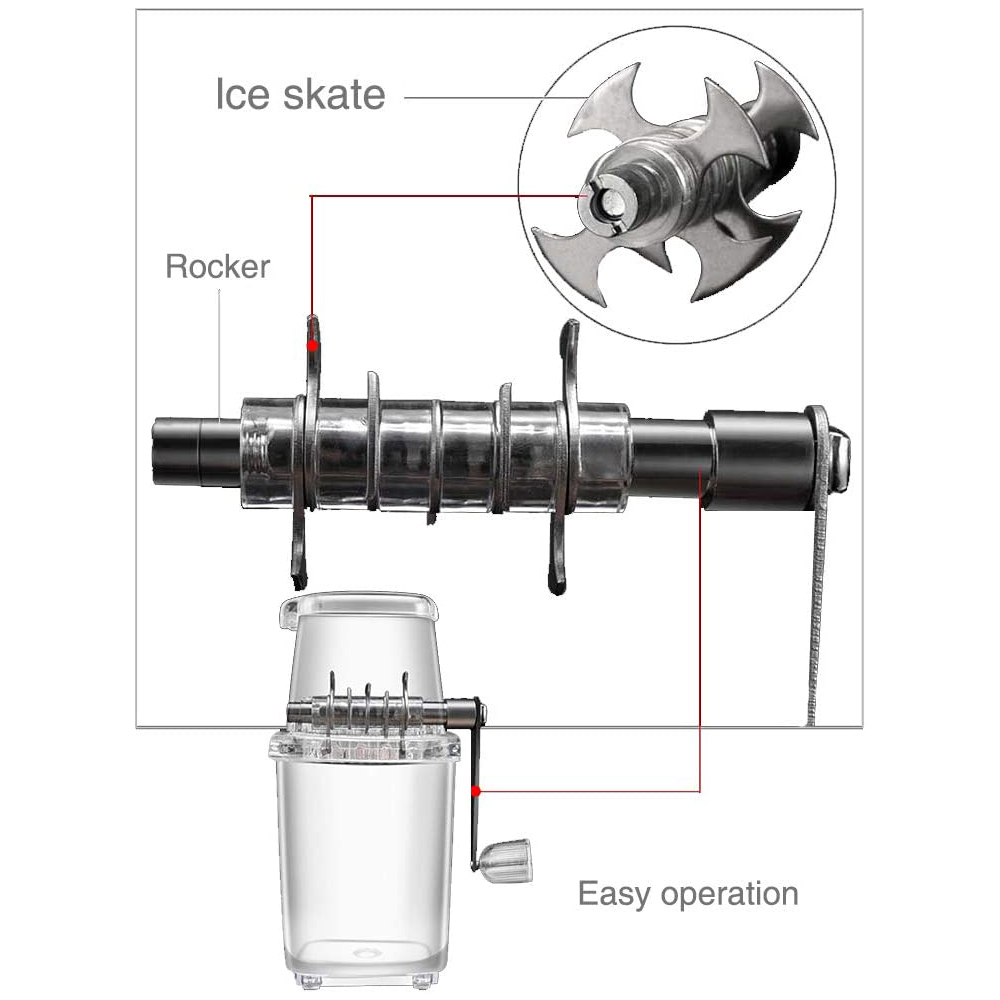 Ice skate

Rocker

Easy operation