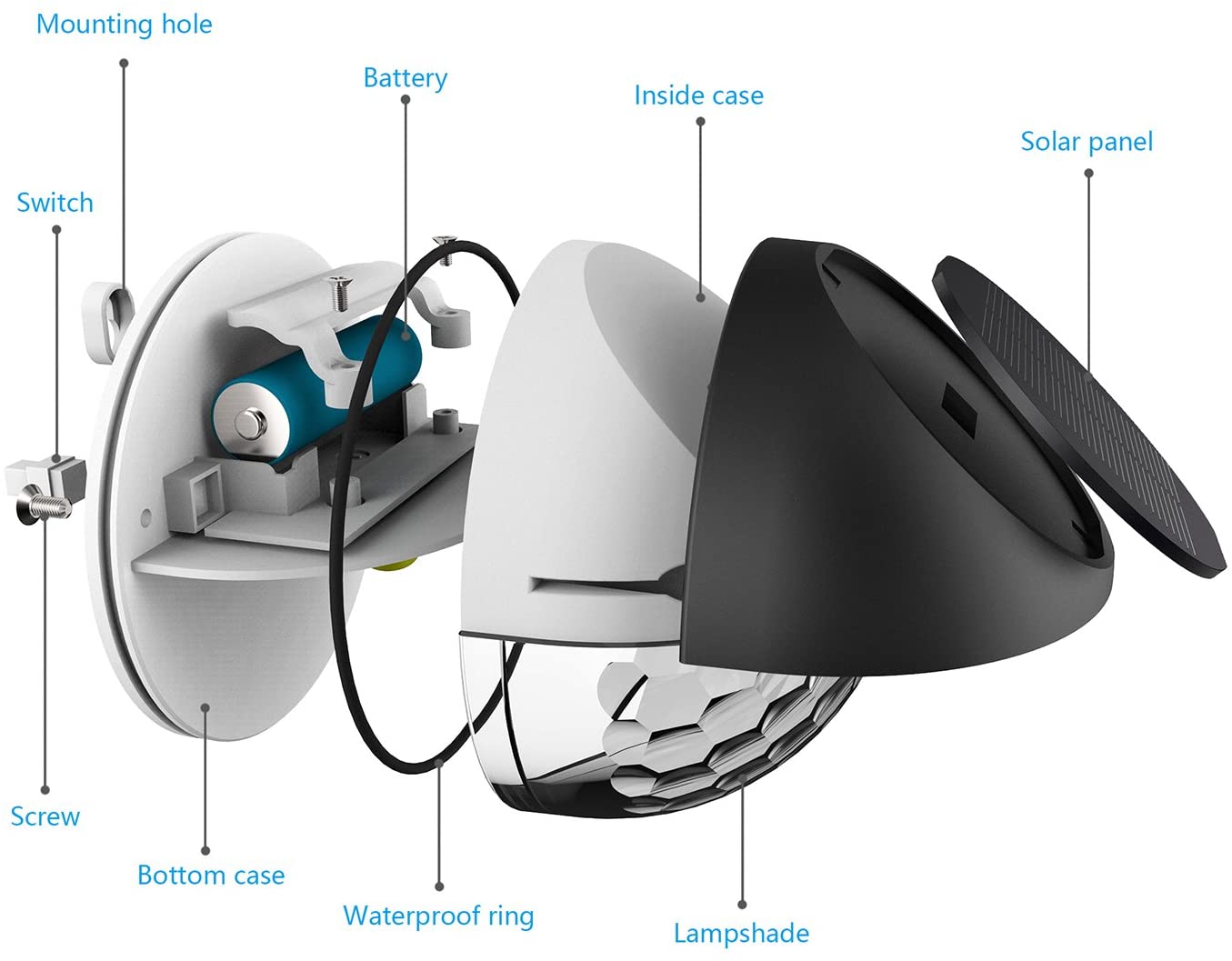 Mounting hole

Battery

Inside case

Solar panel

Switch

Screw

Bottom case

Waterproof ring

Lampshade