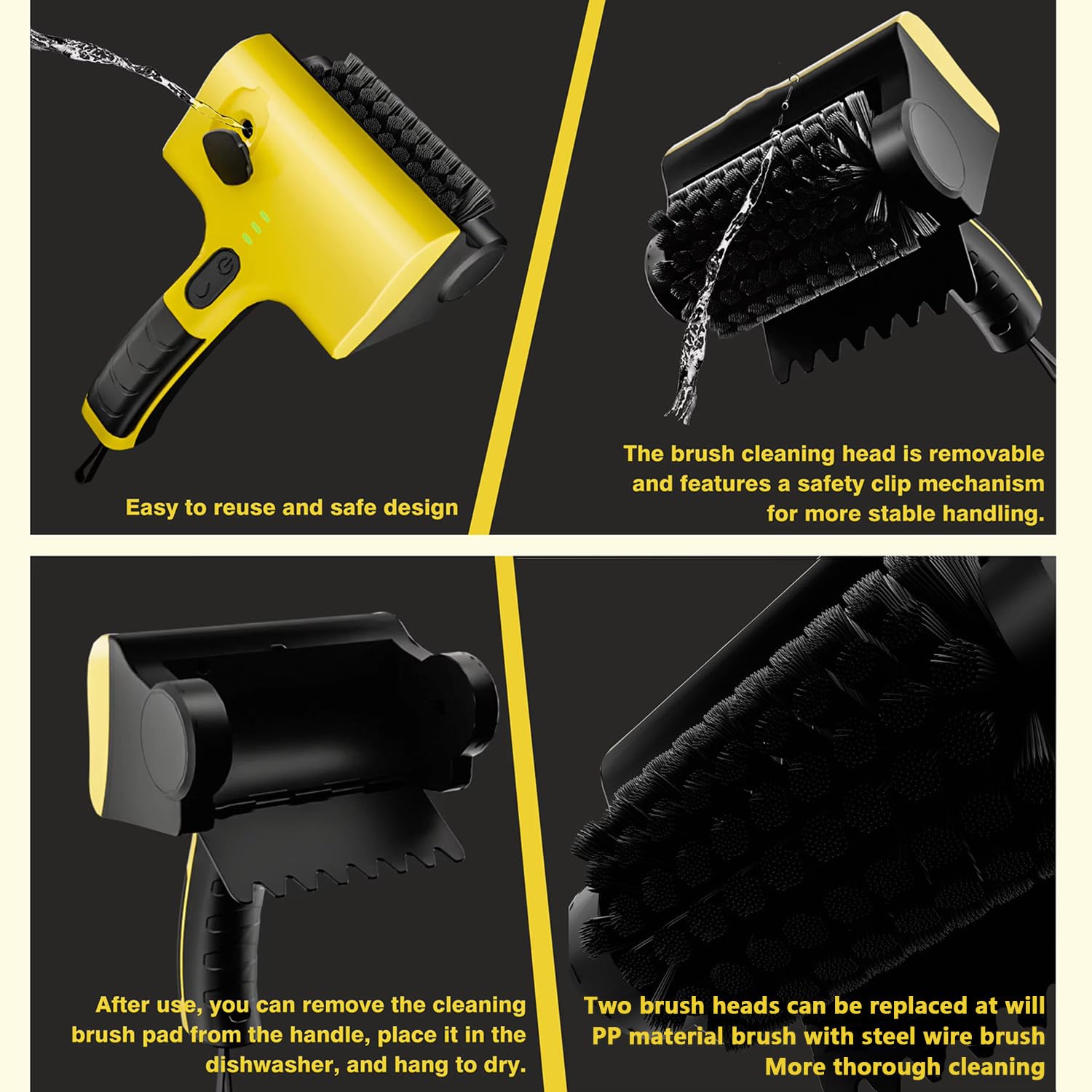 Easy to reuse and safe design

The brush cleaning head is removable and features a safety clip mechanism for more stable handling.

After use, you can remove the cleaning brush pad from the handle, place it in the dishwasher, and hang to dry.

Two brush heads can be replaced at will
PP material brush with steel wire brush
More thorough cleaning