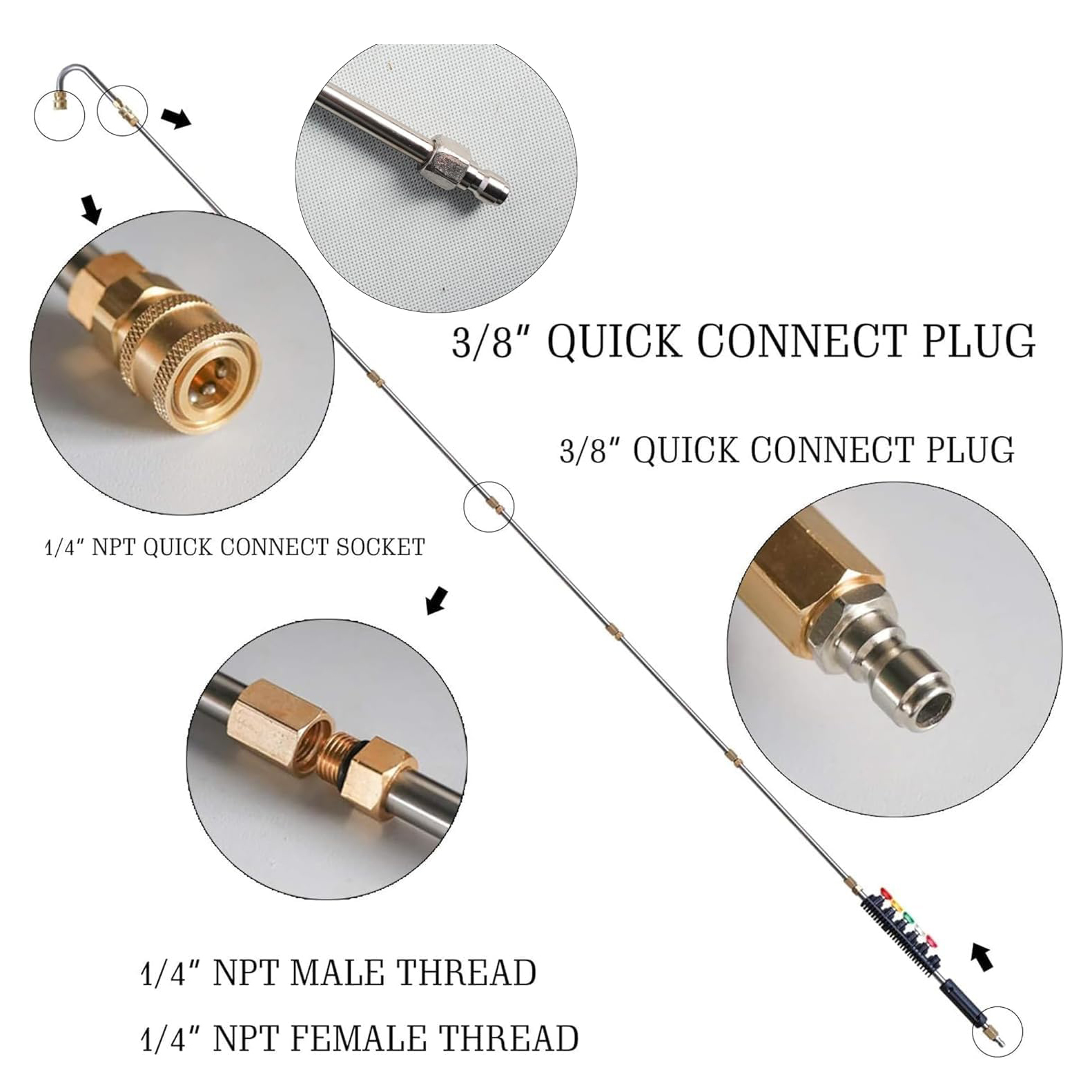 3/8″ QUICK CONNECT PLUG

3/8″ QUICK CONNECT PLUG

1/4″ NPT QUICK CONNECT SOCKET

1/4″ NPT MALE THREAD

1/4″ NPT FEMALE THREAD