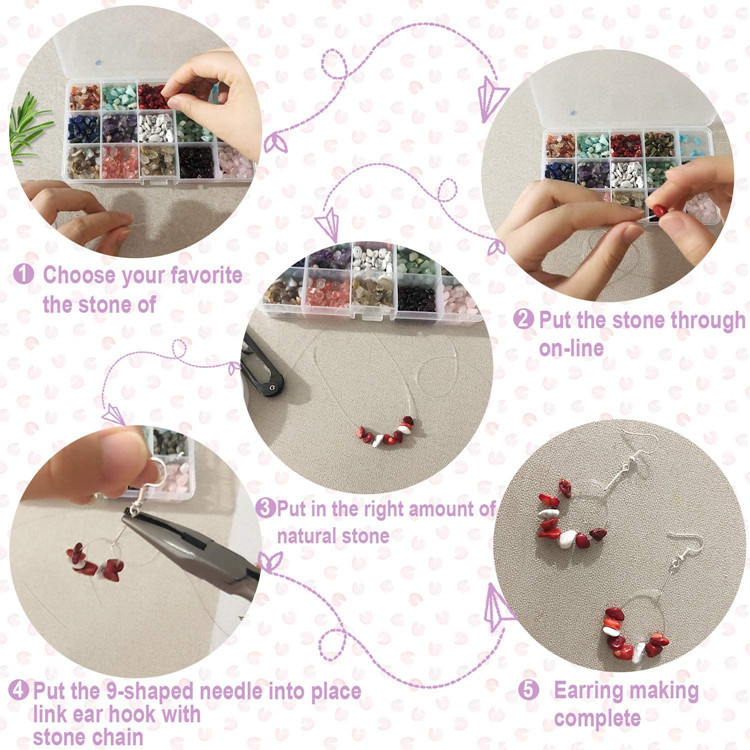 1 Choose your favorite the stone of

2 Put the stone through on-line

3 Put in the right amount of natural stone

4 Put the 9-shaped needle into place link ear hook with stone chain

5 Earring making complete