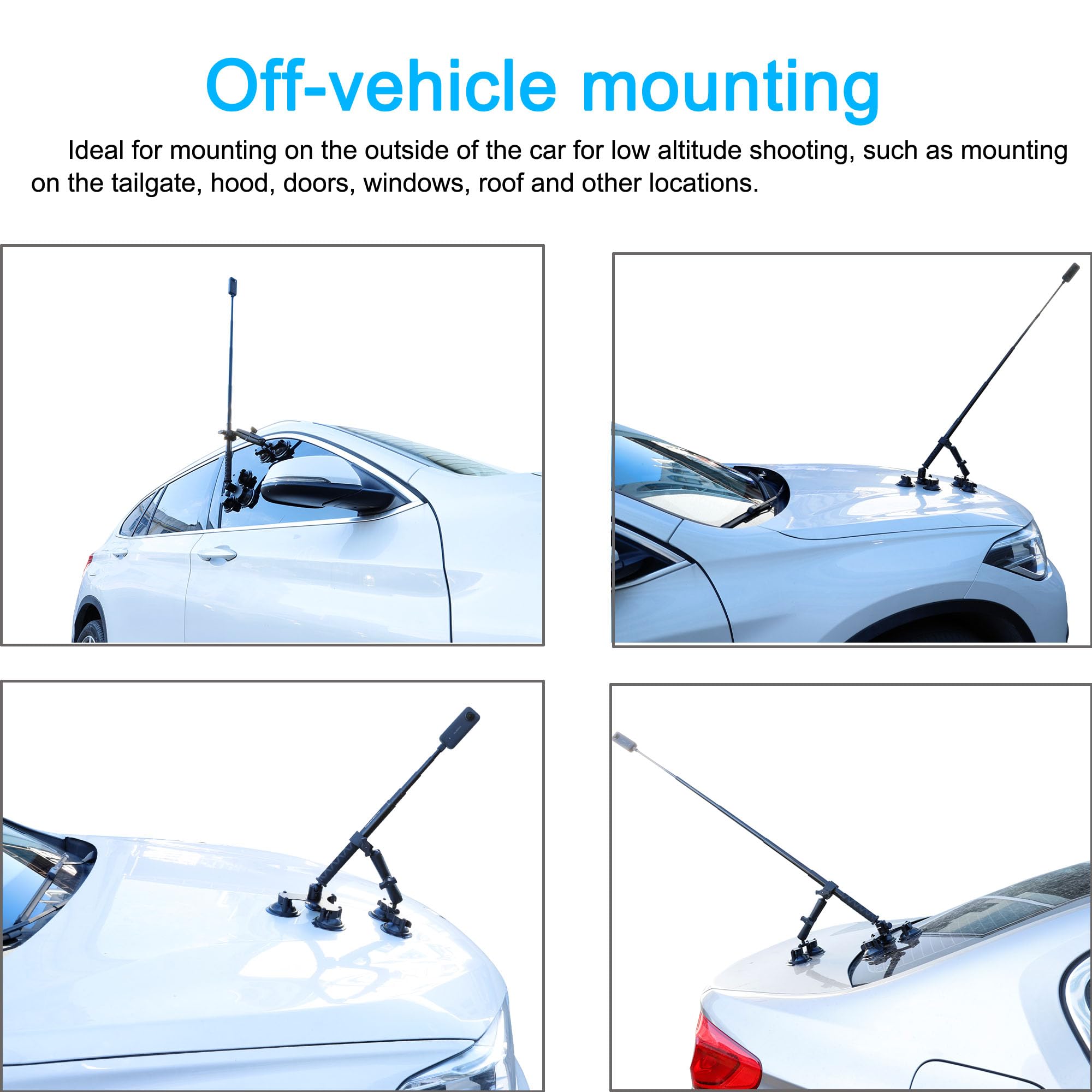 Off-vehicle mounting

Ideal for mounting on the outside of the car for low altitude shooting, such as mounting on the tailgate, hood, doors, windows, roof and other locations.