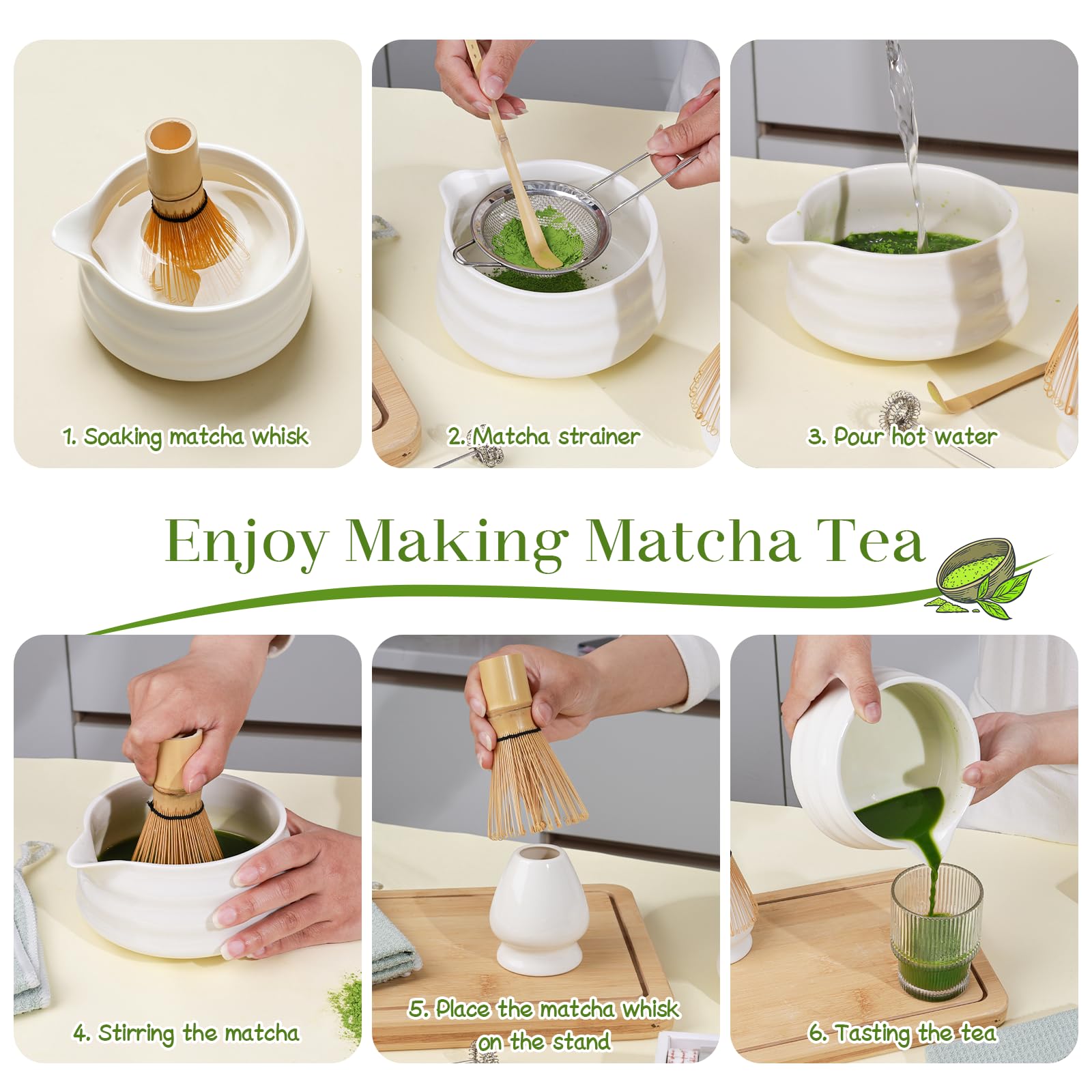 1. Soaking matcha whisk

2. Matcha strainer

3. Pour hot water

Enjoy Making Matcha Tea

4. Stirring the matcha

5. Place the matcha whisk on the stand

6. Tasting the tea