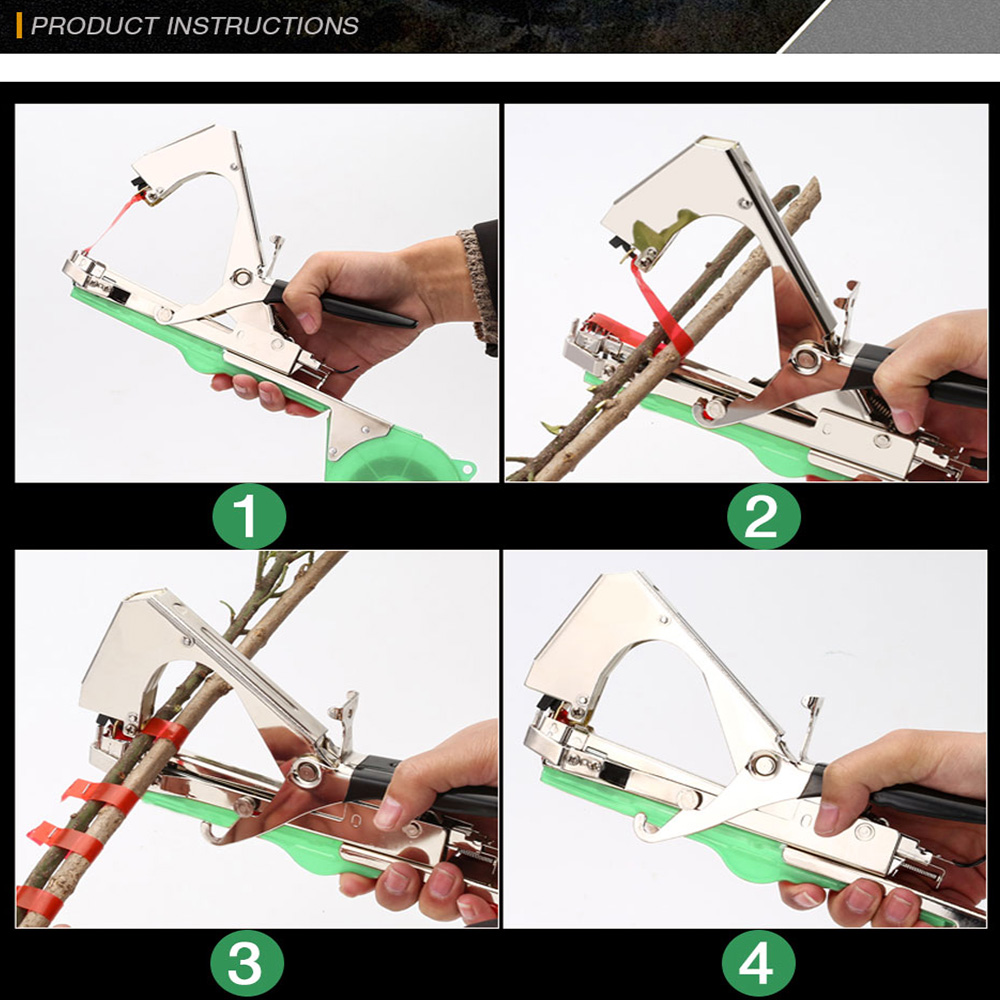 PRODUCT INSTRUCTIONS

1

2

3

4