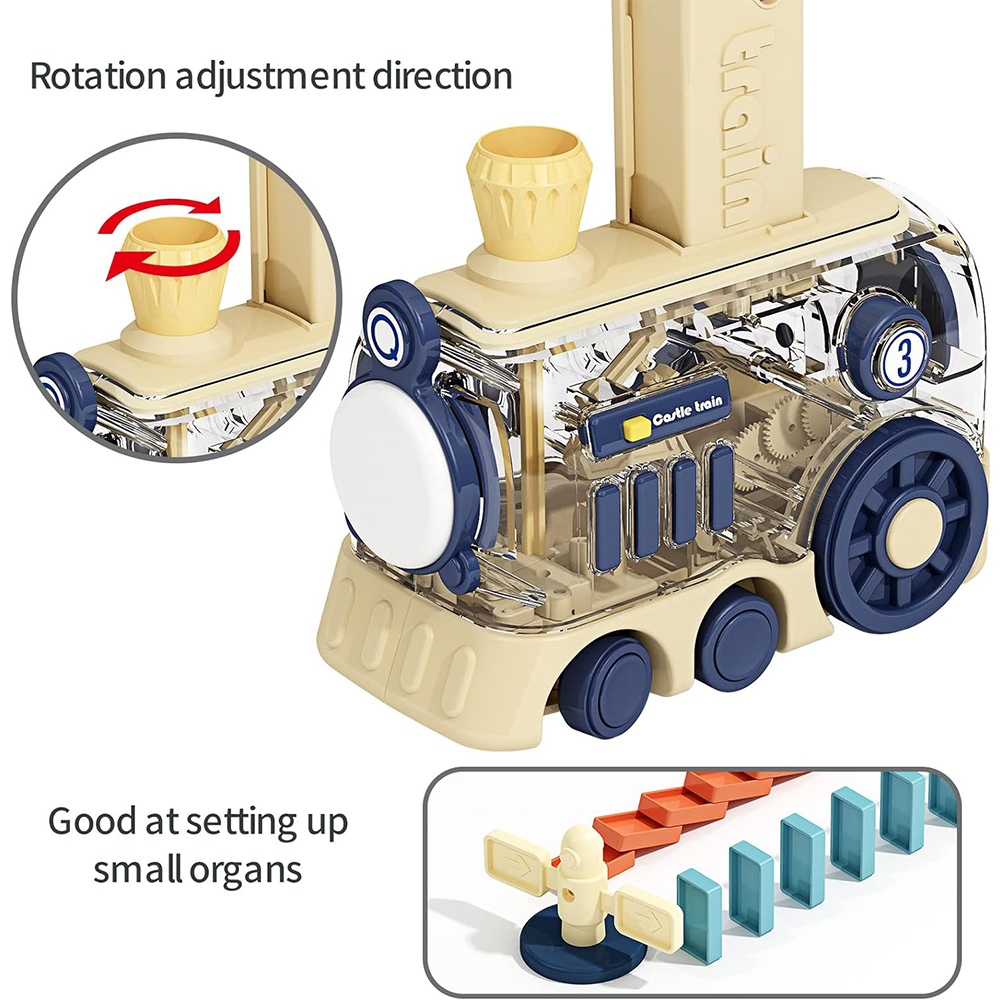 Rotation adjustment direction

train

Q

3

Castle train

Good at setting up small organs