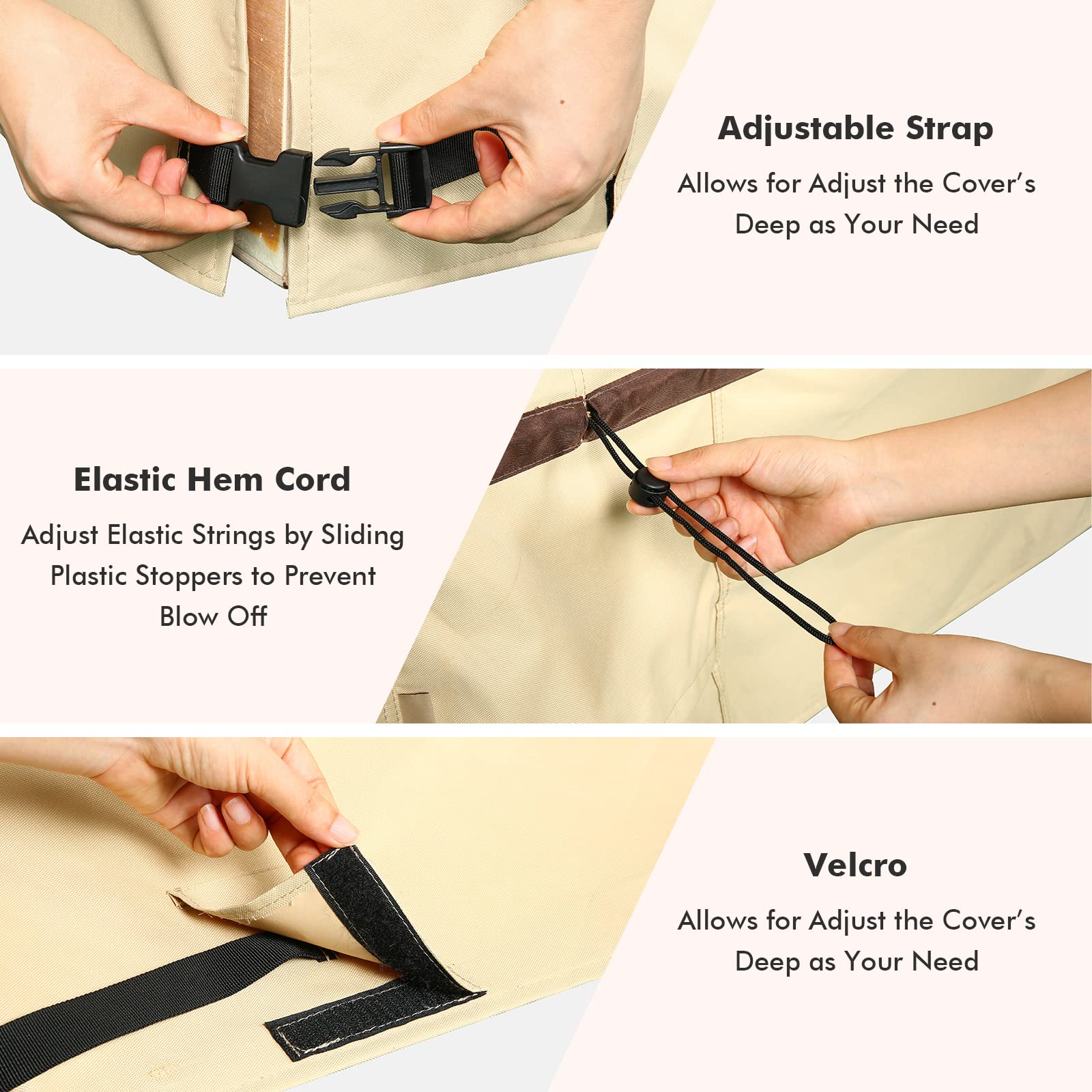 Adjustable Strap

Allows for Adjust the Cover's Deep as Your Need

Elastic Hem Cord

Adjust Elastic Strings by Sliding Plastic Stoppers to Prevent Blow Off

Velcro

Allows for Adjust the Cover's Deep as Your Need