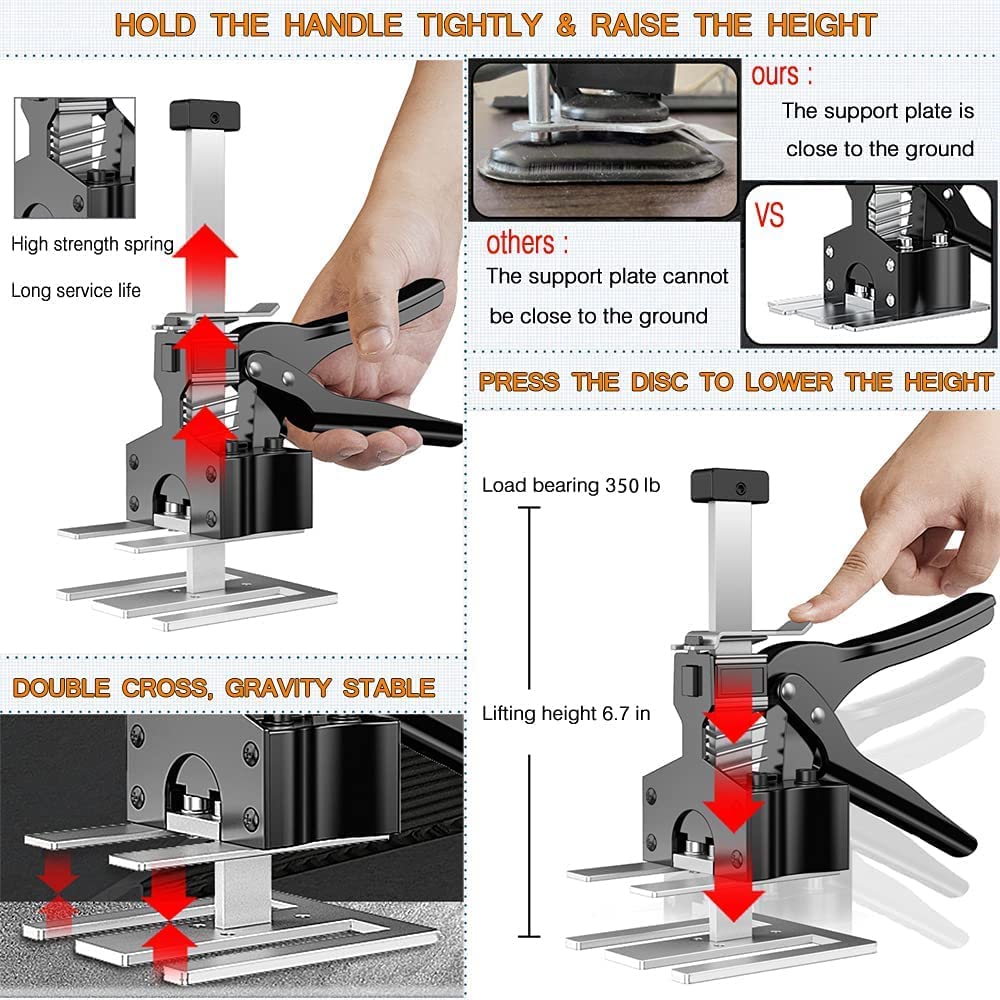 HOLD THE HANDLE TIGHTLY & RAISE THE HEIGHT

High strength spring

Long service life

ours :

The support plate is close to the ground

VS

others :

The support plate cannot be close to the ground

PRESS THE DISC TO LOWER THE HEIGHT

Load bearing 350 lb

Lifting height 6.7 in

DOUBLE CROSS, GRAVITY STABLE