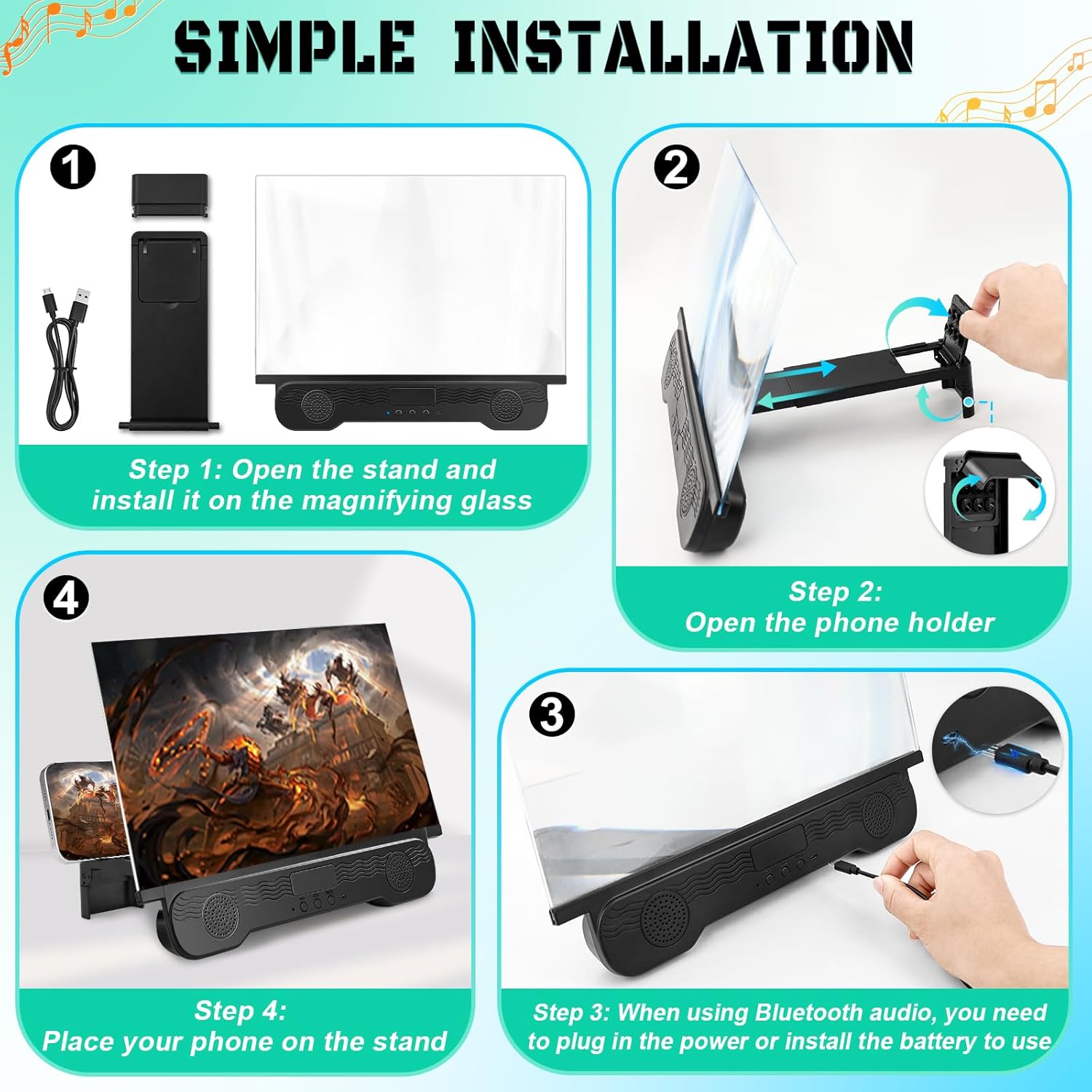 SIMPLE INSTALLATION

1

Step 1: Open the stand and install it on the magnifying glass

2

Step 2: Open the phone holder

4

Step 4: Place your phone on the stand

3

Step 3: When using Bluetooth audio, you need to plug in the power or install the battery to use