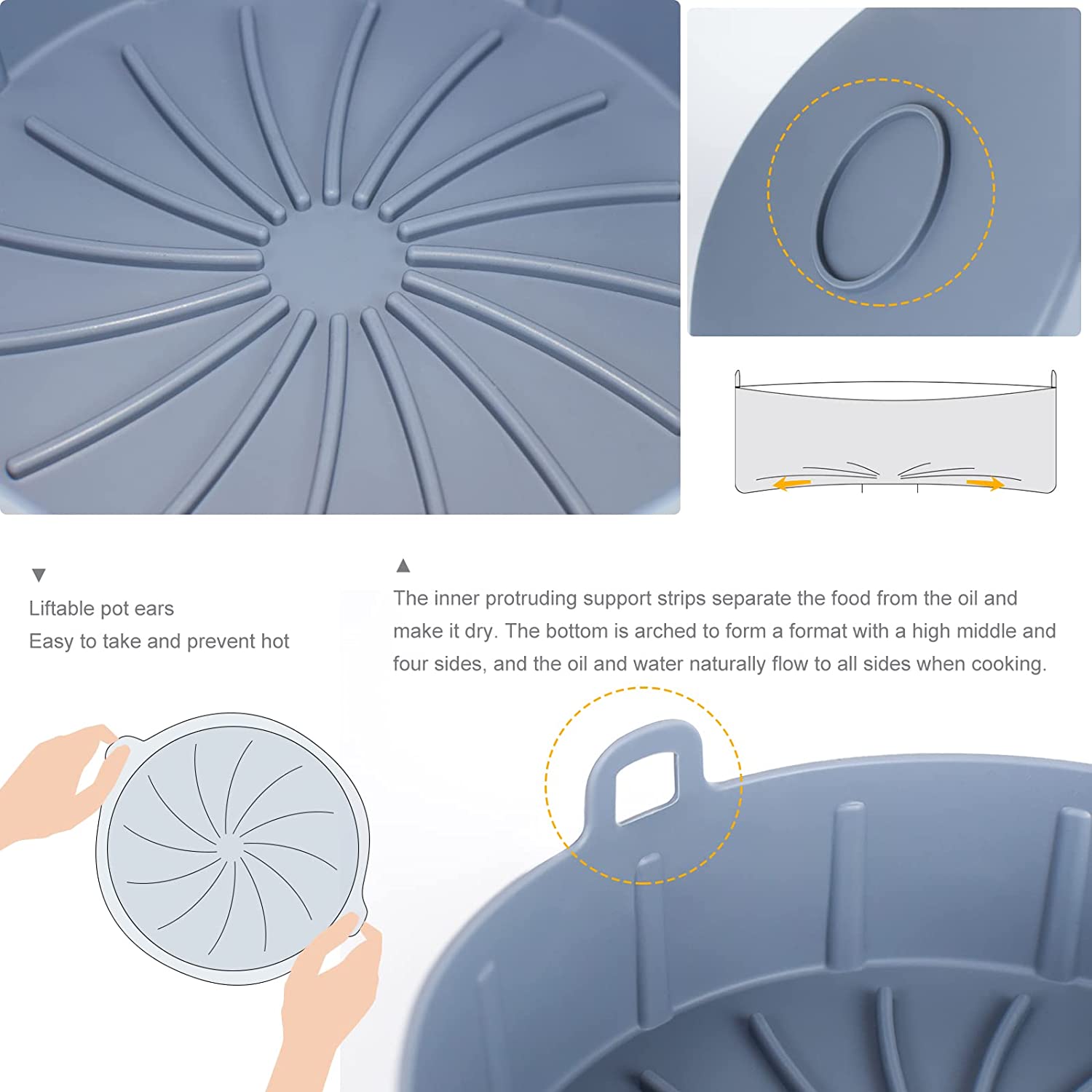 ▼
Liftable pot ears
Easy to take and prevent hot

▲
The inner protruding support strips separate the food from the oil and make it dry. The bottom is arched to form a format with a high middle and four sides, and the oil and water naturally flow to all sides when cooking.