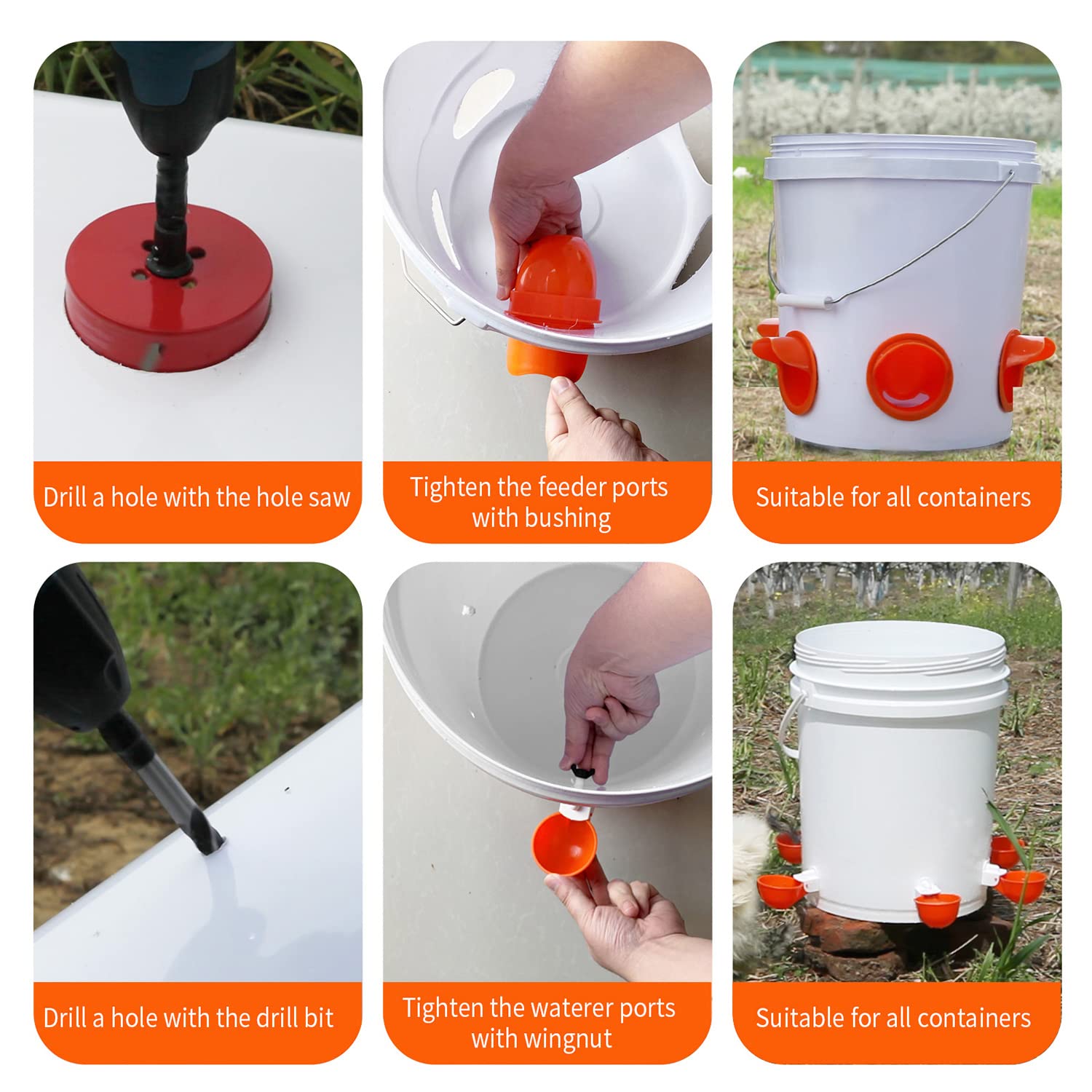 Drill a hole with the hole saw

Tighten the feeder ports with bushing

Suitable for all containers

Drill a hole with the drill bit

Tighten the waterer ports with wingnut

Suitable for all containers