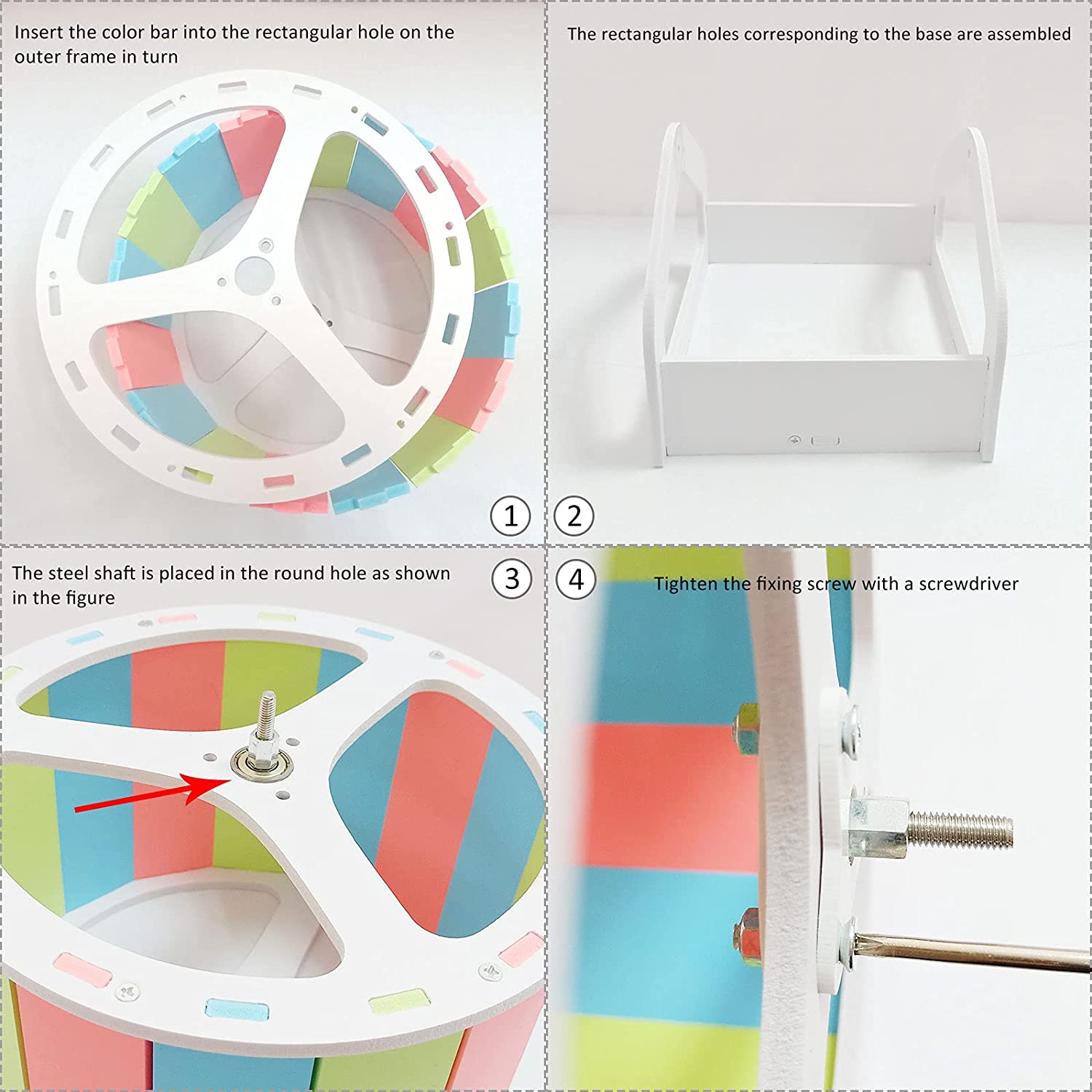 Insert the color bar into the rectangular hole on the outer frame in turn

①

The rectangular holes corresponding to the base are assembled

②

The steel shaft is placed in the round hole as shown in the figure

③

④

Tighten the fixing screw with a screwdriver