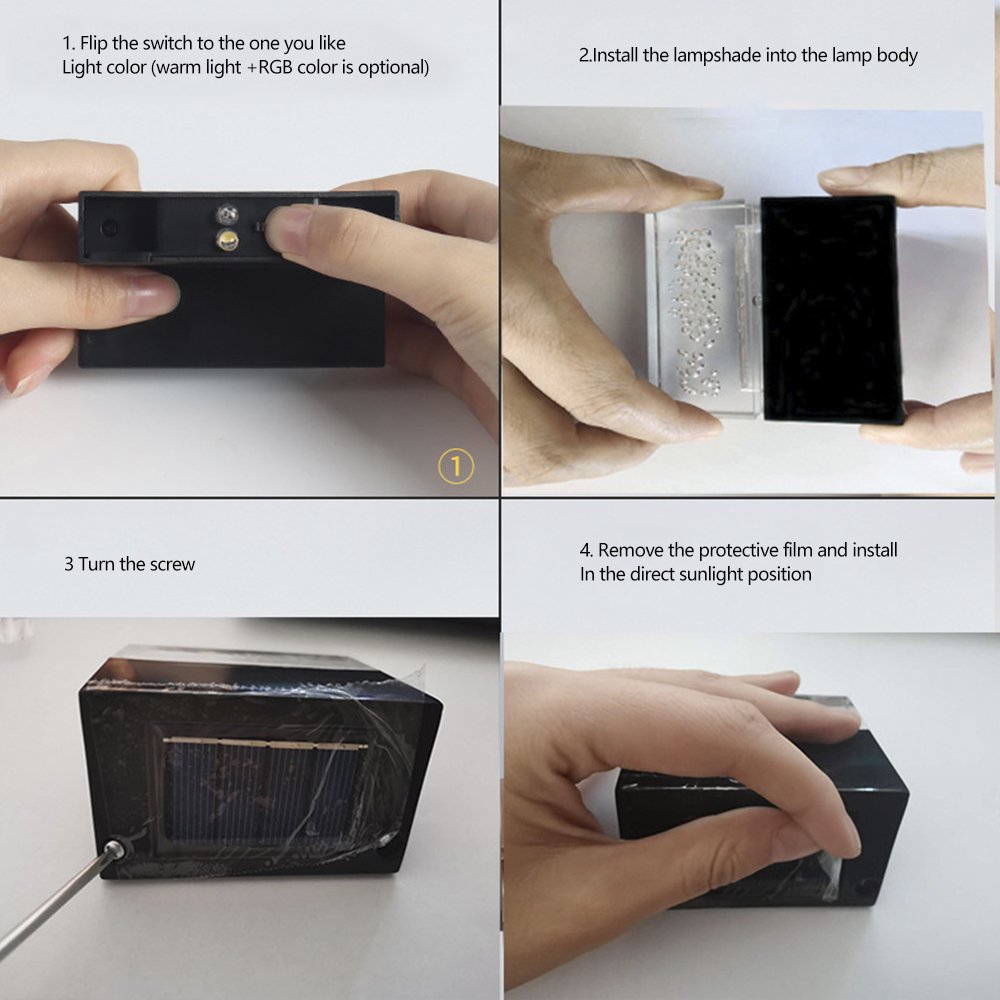 1. Flip the switch to the one you like
Light color (warm light +RGB color is optional)

①

2.Install the lampshade into the lamp body

3 Turn the screw

4. Remove the protective film and install
In the direct sunlight position