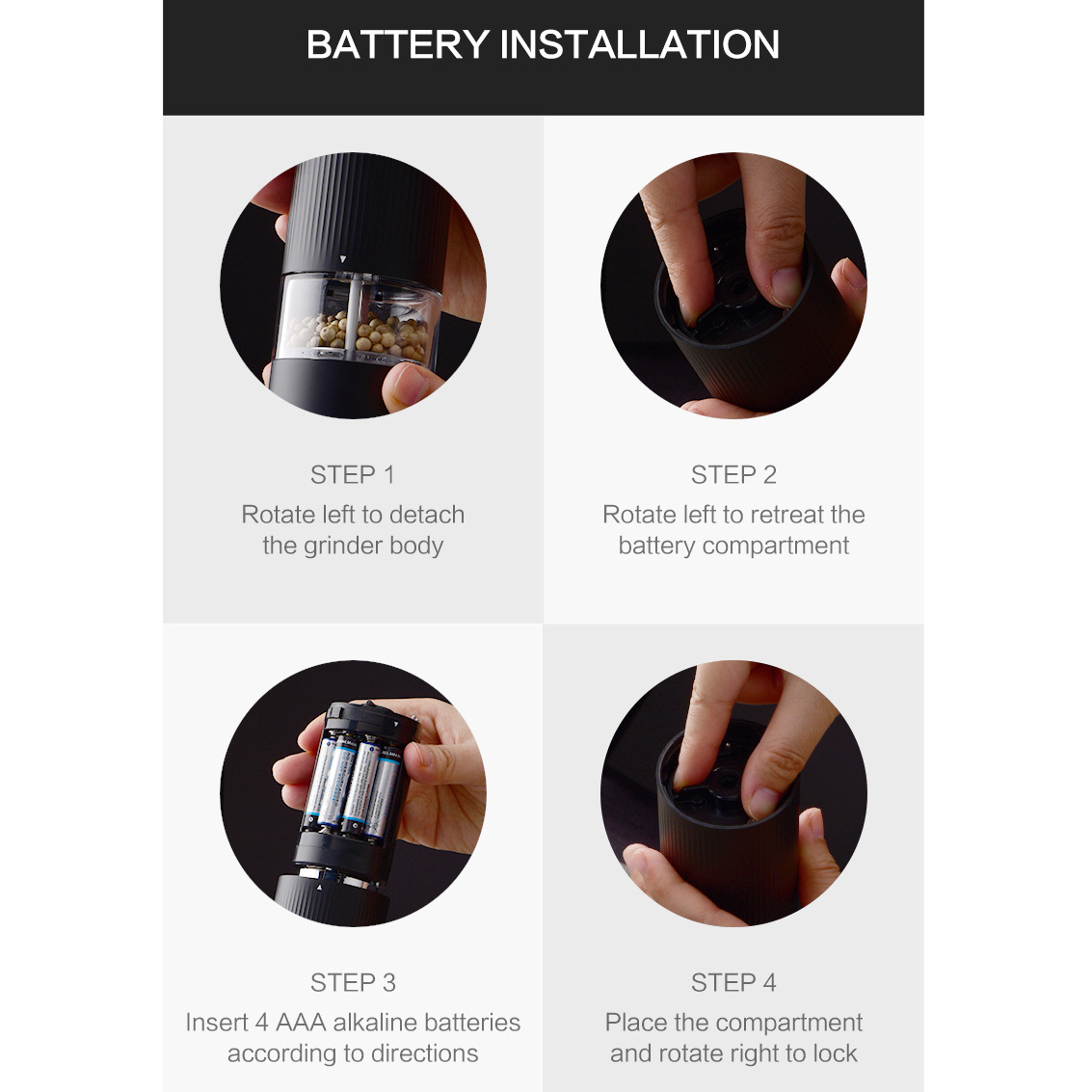 BATTERY INSTALLATION

STEP 1
Rotate left to detach the grinder body

STEP 2
Rotate left to retreat the battery compartment

STEP 3
Insert 4 AAA alkaline batteries according to directions

STEP 4
Place the compartment and rotate right to lock