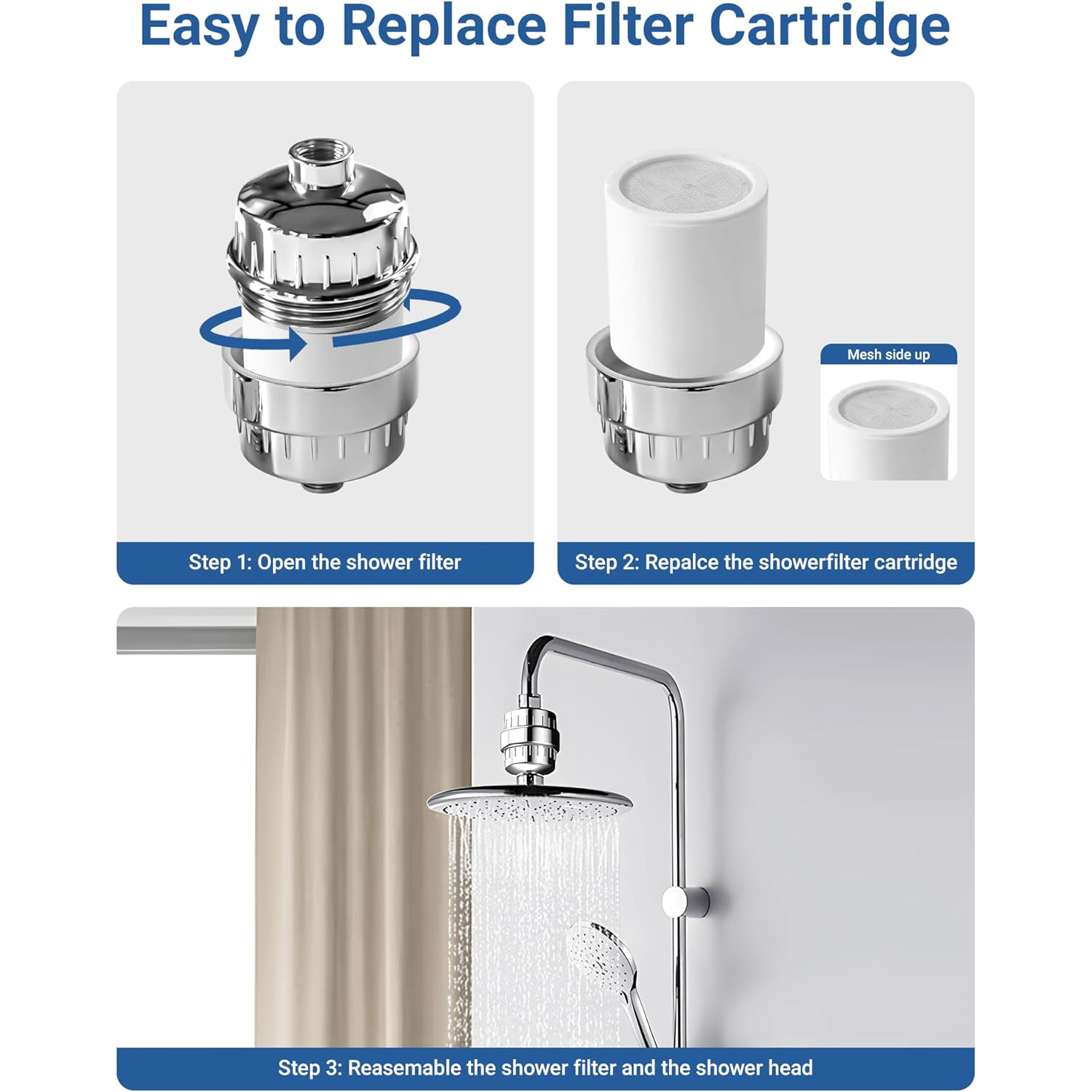 Easy to Replace Filter Cartridge

Step 1: Open the shower filter

Mesh side up

Step 2: Repalce the showerfilter cartridge

Step 3: Reasemable the shower filter and the shower head