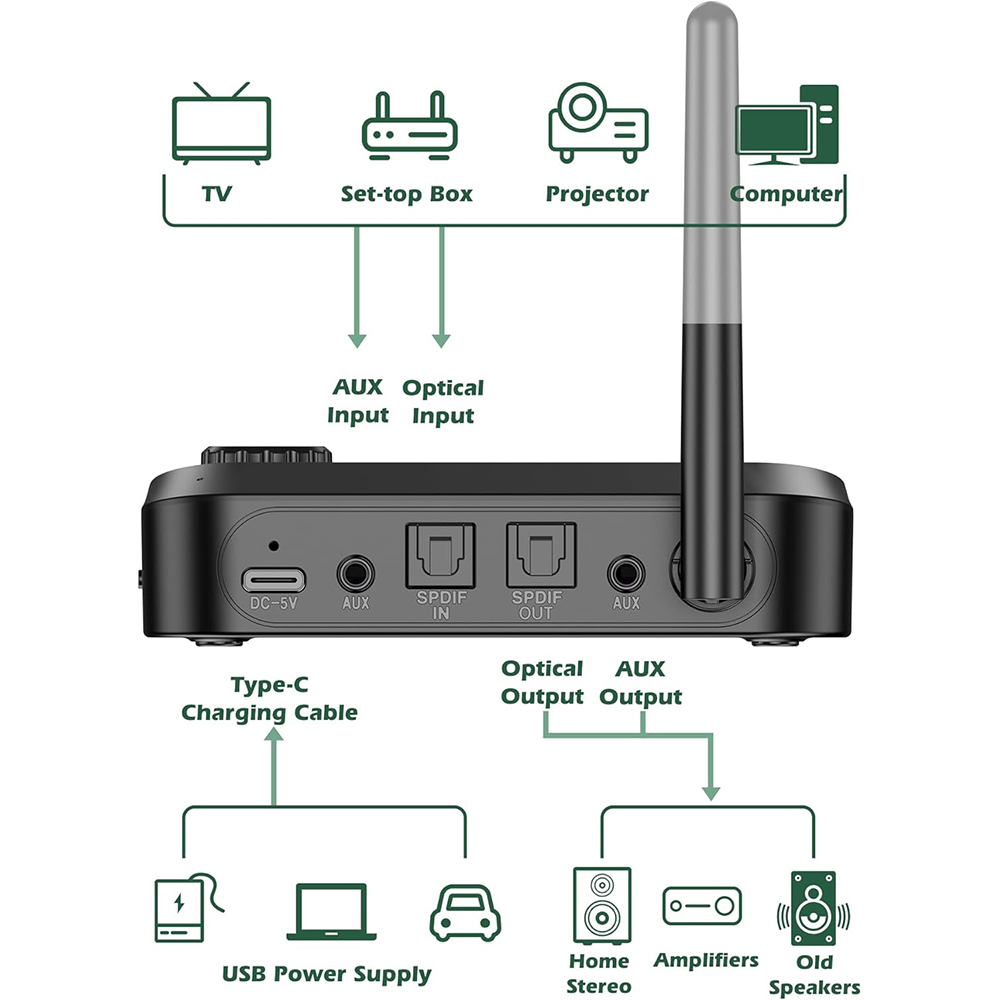 TV
Set-top Box
Projector
Computer

AUX Input
Optical Input

DC-5V
AUX
SPDIF IN
SPDIF OUT
AUX

Type-C Charging Cable

Optical Output
AUX Output

USB Power Supply

Home Stereo
Amplifiers
Old Speakers