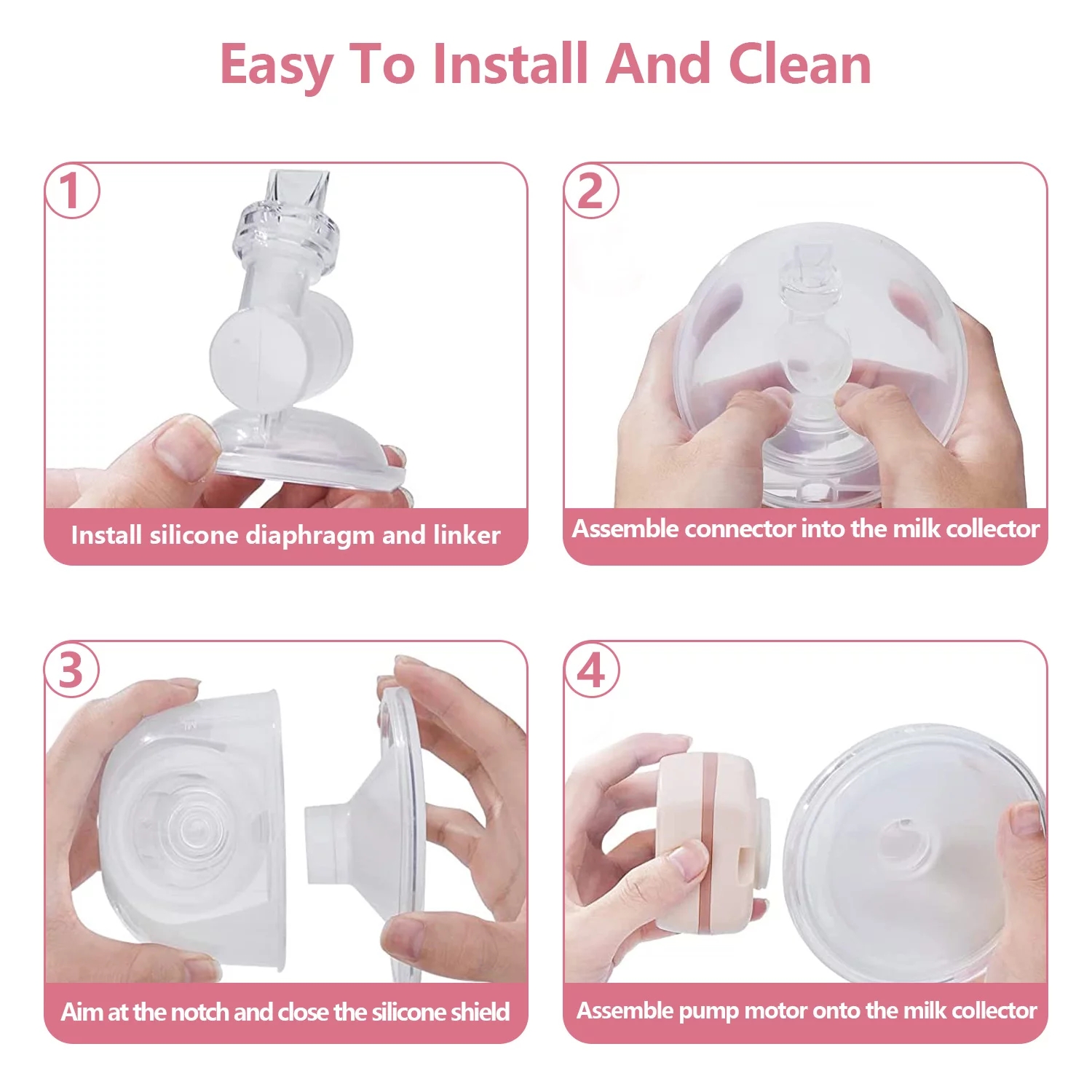 Easy To Install And Clean

1
Install silicone diaphragm and linker

2
Assemble connector into the milk collector

3
Aim at the notch and close the silicone shield

4
Assemble pump motor onto the milk collector