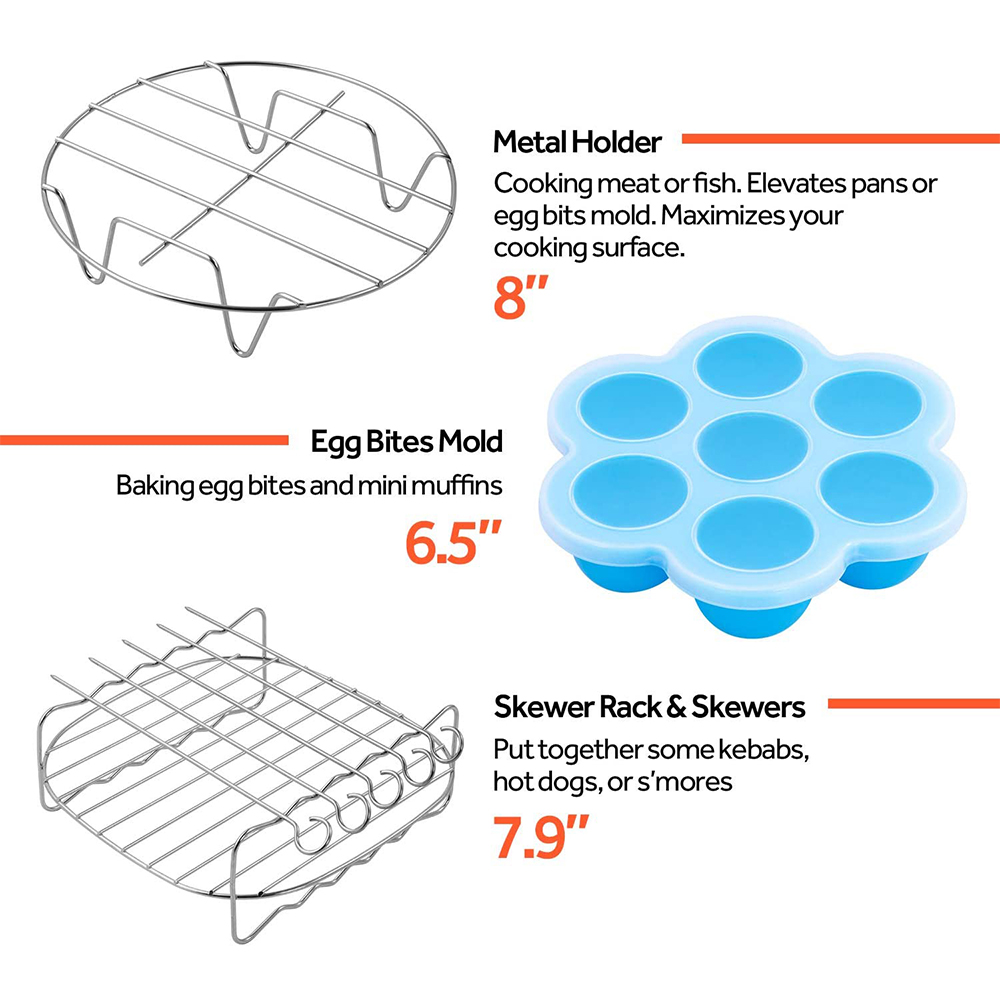 Metal Holder

Cooking meat or fish. Elevates pans or egg bits mold. Maximizes your cooking surface.

8"

Egg Bites Mold

Baking egg bites and mini muffins

6.5"

Skewer Rack & Skewers

Put together some kebabs, hot dogs, or s'mores

7.9"